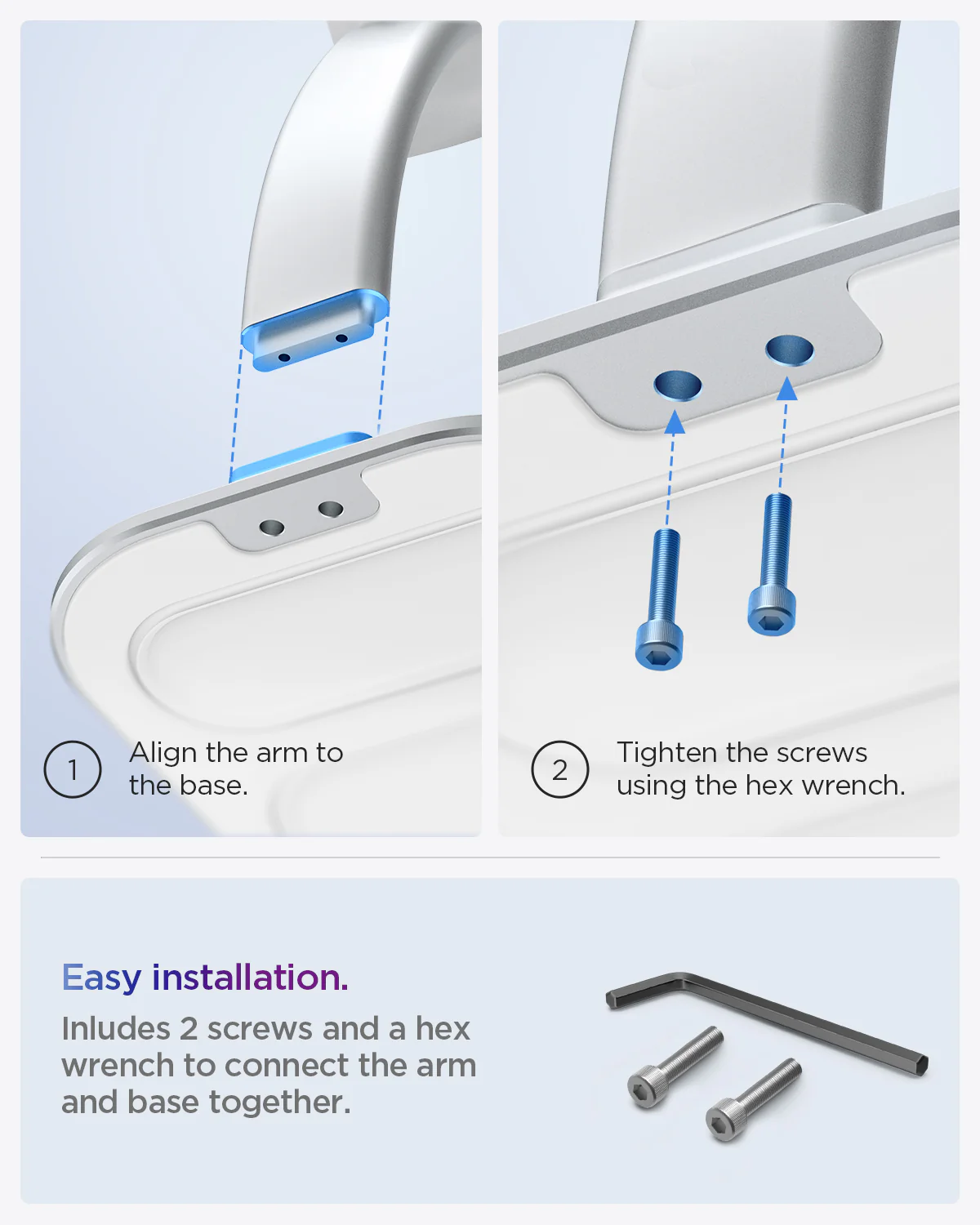 1 Align the arm to the base.

2 Tighten the screws using the hex wrench.

Easy installation.

Inludes 2 screws and a hex wrench to connect the arm and base together.