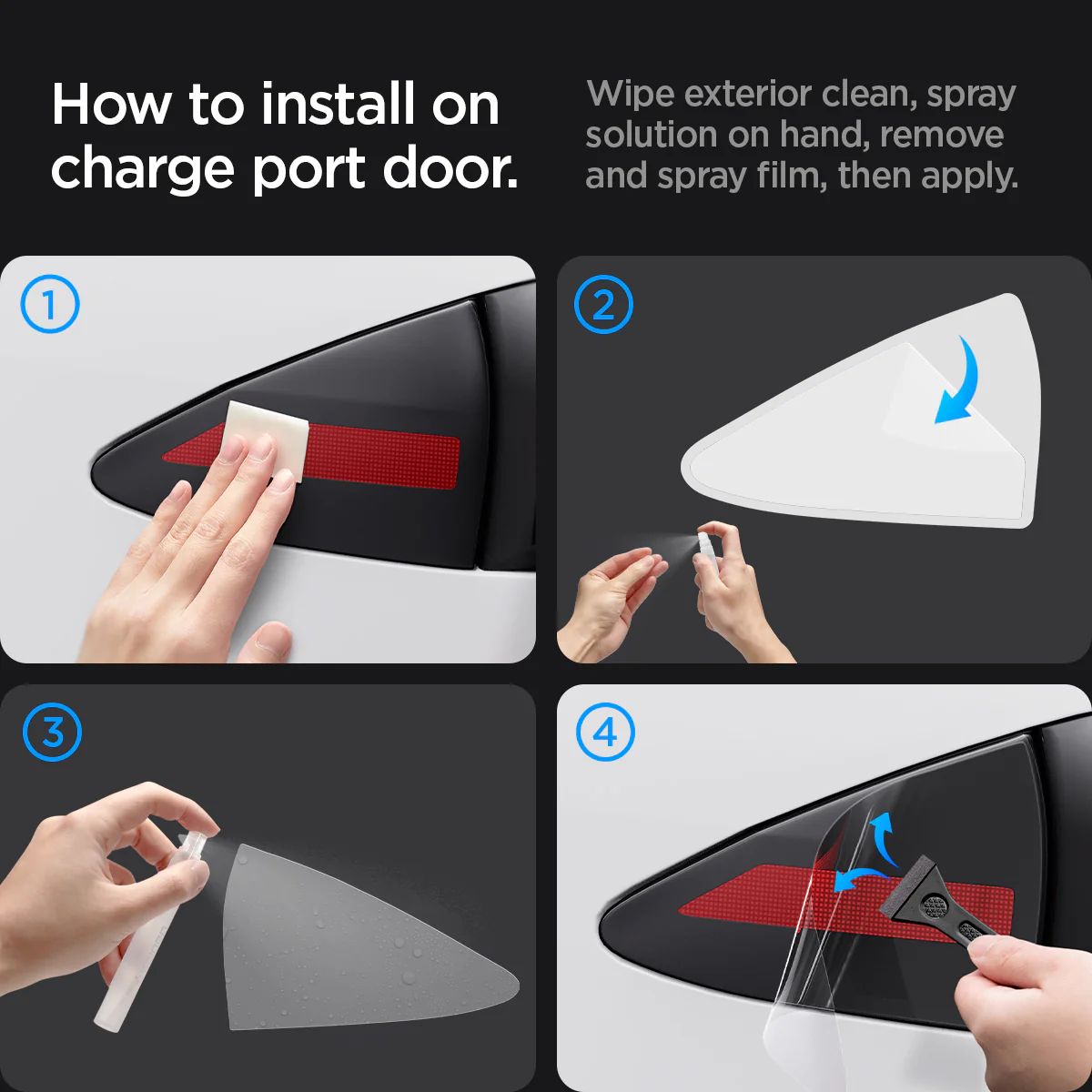 How to install on charge port door.

Wipe exterior clean, spray solution on hand, remove and spray film, then apply.

1

2

3

4