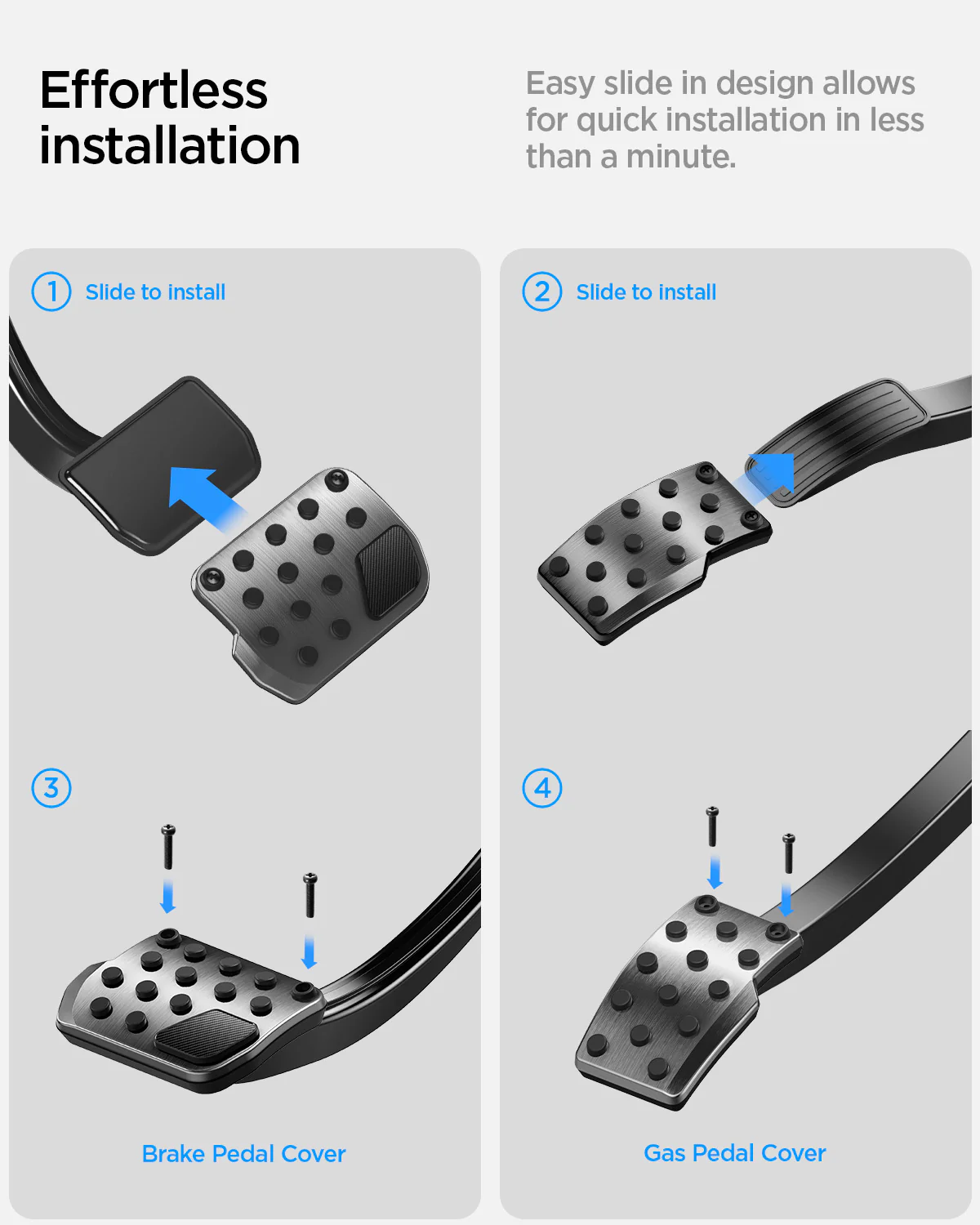 Effortless installation

Easy slide in design allows for quick installation in less than a minute.

1 Slide to install

3

Brake Pedal Cover

2 Slide to install

4

Gas Pedal Cover